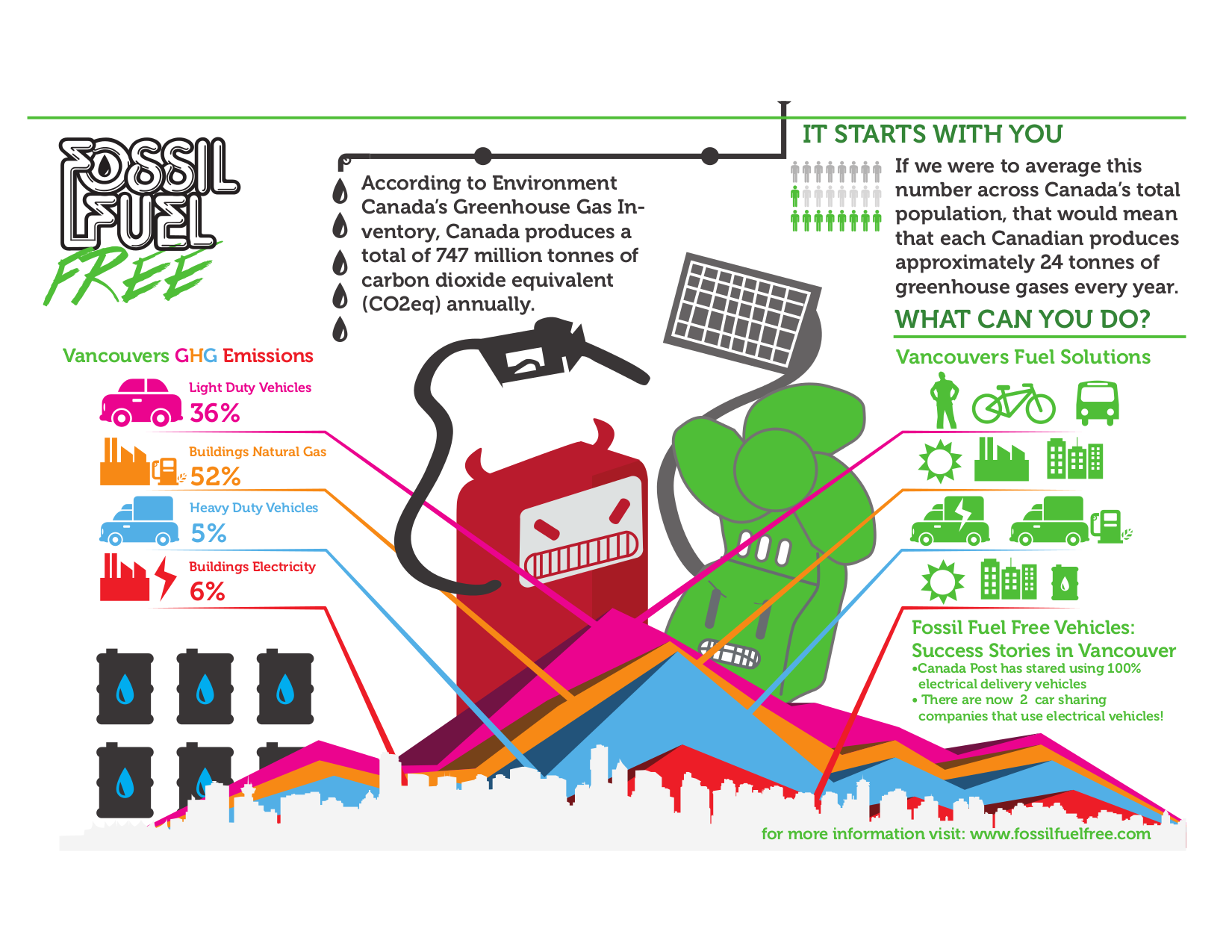 FOSSIL FUEL FREE

According to Environment Canada's Greenhouse Gas Inventory, Canada produces a total of 747 million tonnes of carbon dioxide equivalent (CO2eq) annually.

IT STARTS WITH YOU

If we were to average this number across Canada's total population, that would mean that each Canadian produces approximately 24 tonnes of greenhouse gases every year.

WHAT CAN YOU DO?

Vancouvers GHG Emissions

Light Duty Vehicles
36%

Buildings Natural Gas
52%

Heavy Duty Vehicles
5%

Buildings Electricity
6%

Vancouvers Fuel Solutions

Fossil Fuel Free Vehicles: Success Stories in Vancouver
•Canada Post has stared using 100% electrical delivery vehicles
• There are now 2 car sharing companies that use electrical vehicles!

for more information visit: www.fossilfuelfree.com